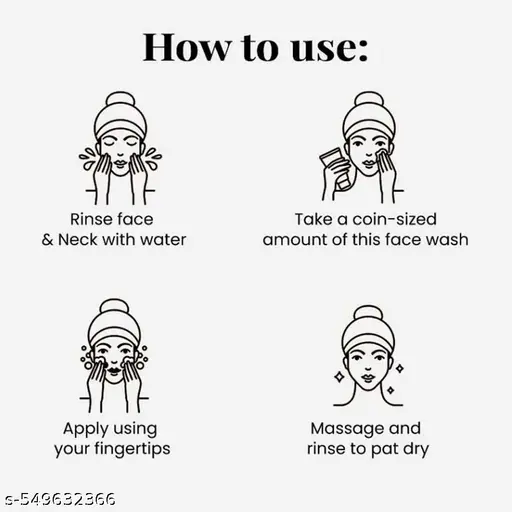 How to use:

Rinse face & Neck with water

Take a coin-sized amount of this face wash

Apply using your fingertips

Massage and rinse to pat dry

s-549632366